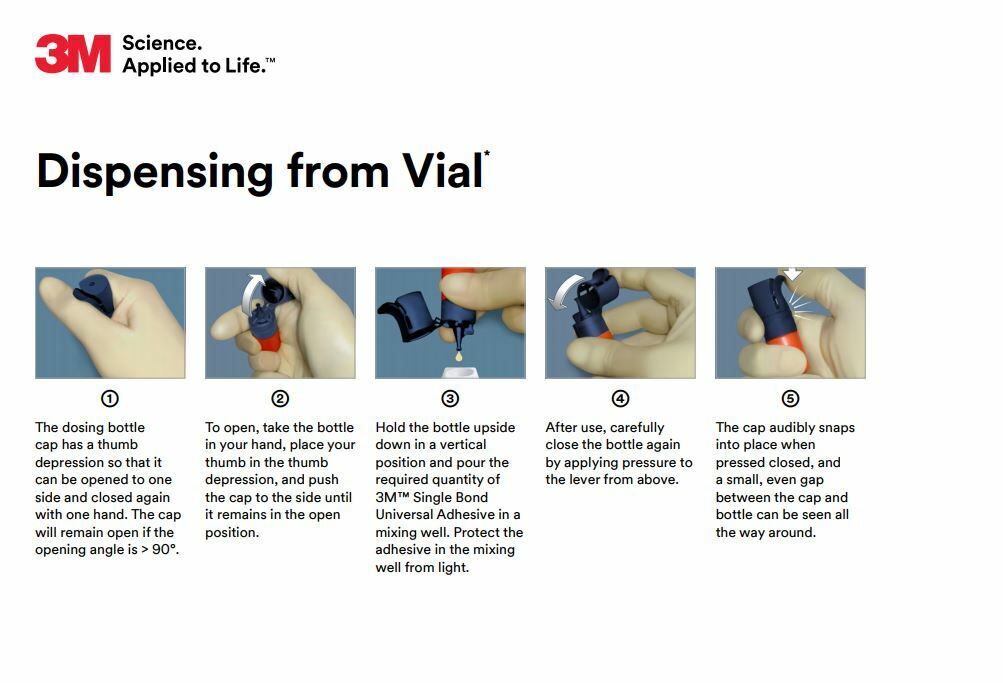 3M Science. Applied to Life.™

Dispensing from Vial*

①
The dosing bottle cap has a thumb depression so that it can be opened to one side and closed again with one hand. The cap will remain open if the opening angle is > 90°.

②
To open, take the bottle in your hand, place your thumb in the thumb depression, and push the cap to the side until it remains in the open position.

③
Hold the bottle upside down in a vertical position and pour the required quantity of 3M™ Single Bond Universal Adhesive in a mixing well. Protect the adhesive in the mixing well from light.

④
After use, carefully close the bottle again by applying pressure to the lever from above.

⑤
The cap audibly snaps into place when pressed closed, and a small, even gap between the cap and bottle can be seen all the way around.