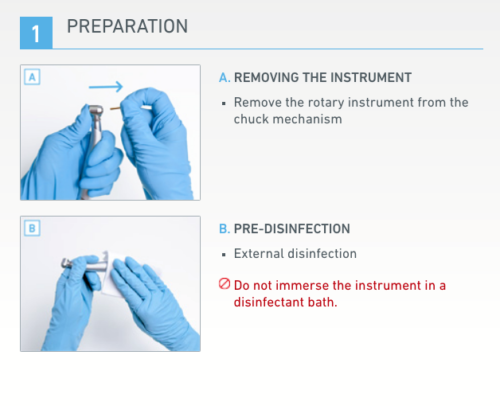 1 PREPARATION

A

A. REMOVING THE INSTRUMENT

▪ Remove the rotary instrument from the chuck mechanism

B

B. PRE-DISINFECTION

▪ External disinfection

Do not immerse the instrument in a disinfectant bath.